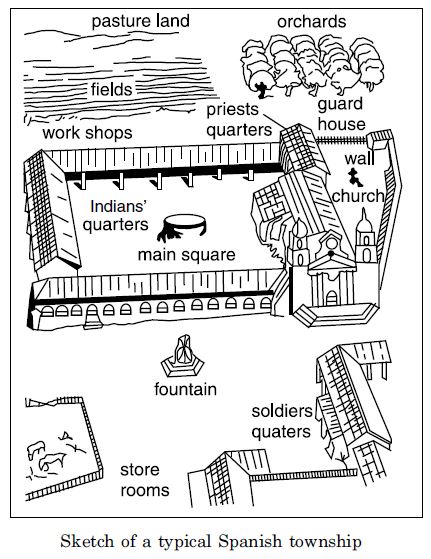 pasture land

orchards

fields

priests quarters

guard house

work shops

wall

church

Indians' quarters

main square

fountain

soldiers quaters

store rooms

Sketch of a typical Spanish township