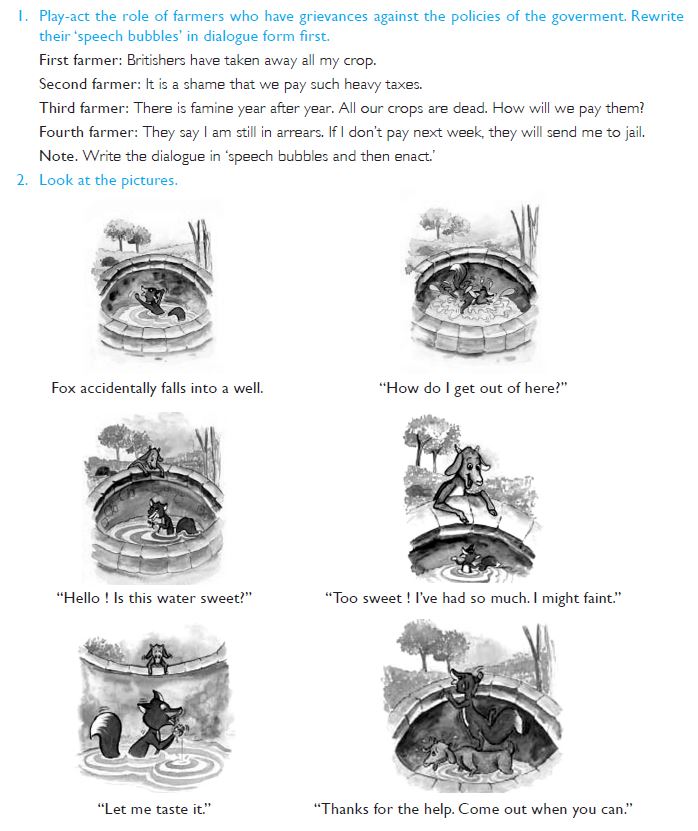 1. Play-act the role of farmers who have grievances against the policies of the goverment. Rewrite their 'speech bubbles' in dialogue form first.

First farmer: Britishers have taken away all my crop.

Second farmer: It is a shame that we pay such heavy taxes.

Third farmer: There is famine year after year. All our crops are dead. How will we pay them?

Fourth farmer: They say I am still in arrears. If I don't pay next week, they will send me to jail.

Note. Write the dialogue in 'speech bubbles and then enact.'

2. Look at the pictures.

Fox accidentally falls into a well.

"How do I get out of here?"

"Hello ! Is this water sweet?"

"Too sweet ! I've had so much. I might faint."

"Let me taste it."

"Thanks for the help. Come out when you can."