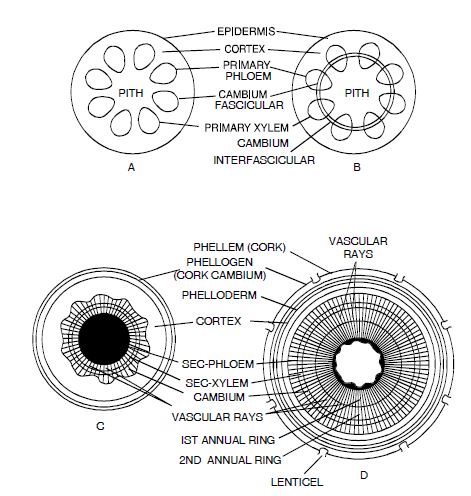 EPIDERMIS
CORTEX
PRIMARY PHLOEM
PITH
CAMBIUM FASCICULAR
PITH
PRIMARY XYLEM
CAMBIUM
INTERFASCICULAR
A
B

PHELLEM (CORK)
VASCULAR RAYS
PHELLOGEN (CORK CAMBIUM)
PHELLODERM
CORTEX
SEC-PHLOEM
SEC-XYLEM
CAMBIUM
VASCULAR RAYS
C
IST ANNUAL RING
2ND ANNUAL RING
LENTICEL
D